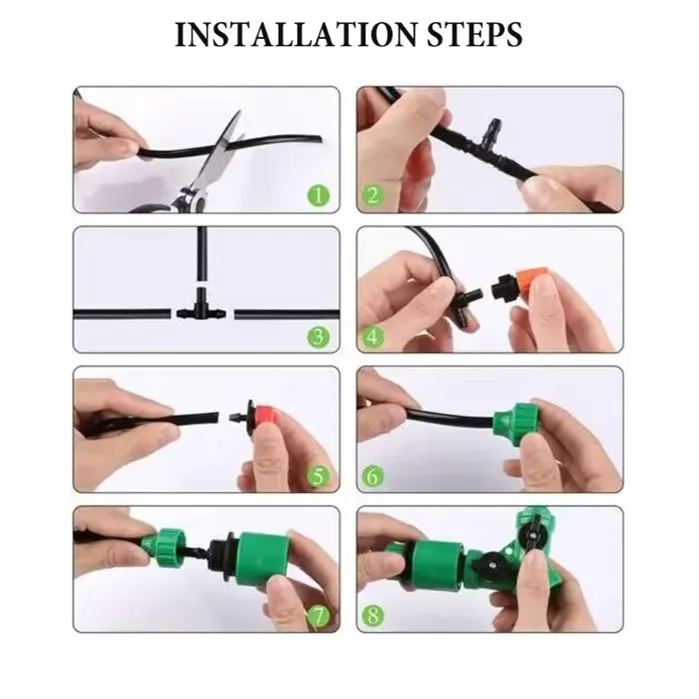 INSTALLATION STEPS

1

2

3

4

5

6

7

8