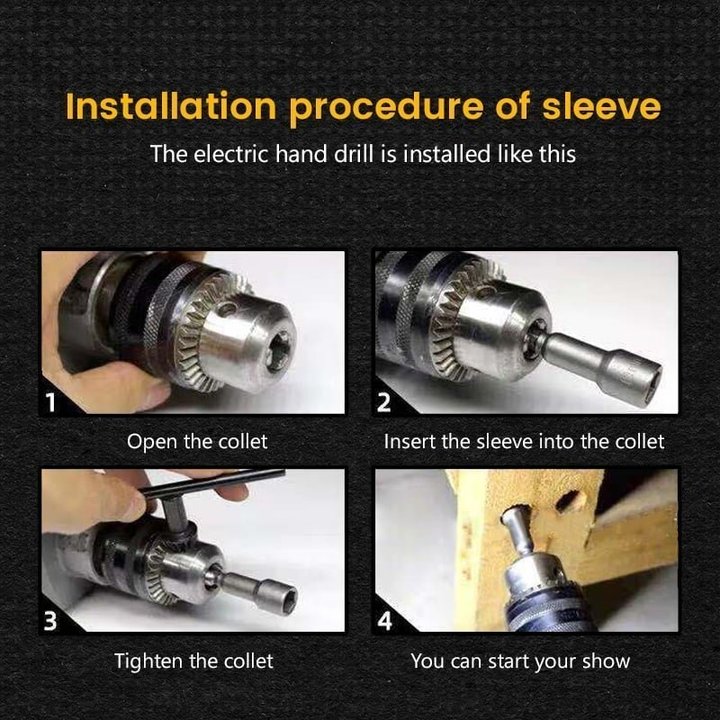 Installation procedure of sleeve

The electric hand drill is installed like this

1

Open the collet

2

Insert the sleeve into the collet

3

Tighten the collet

4

You can start your show